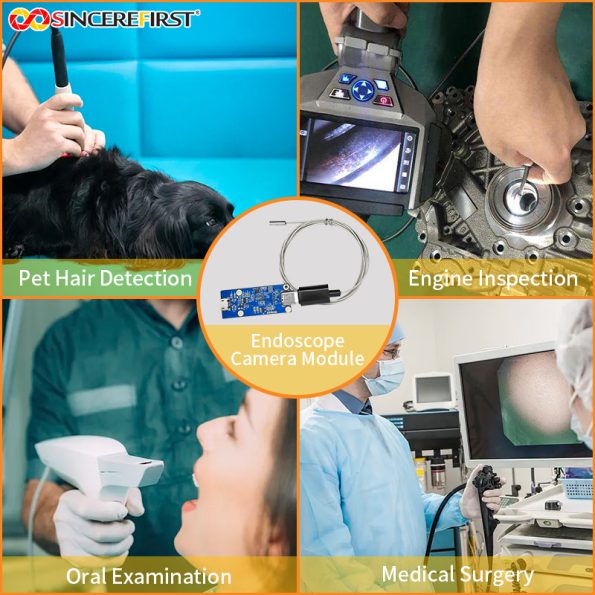 SINCEREFIRST®

Pet Hair Detection

Engine Inspection

Endoscope Camera Module

Oral Examination

Medical Surgery